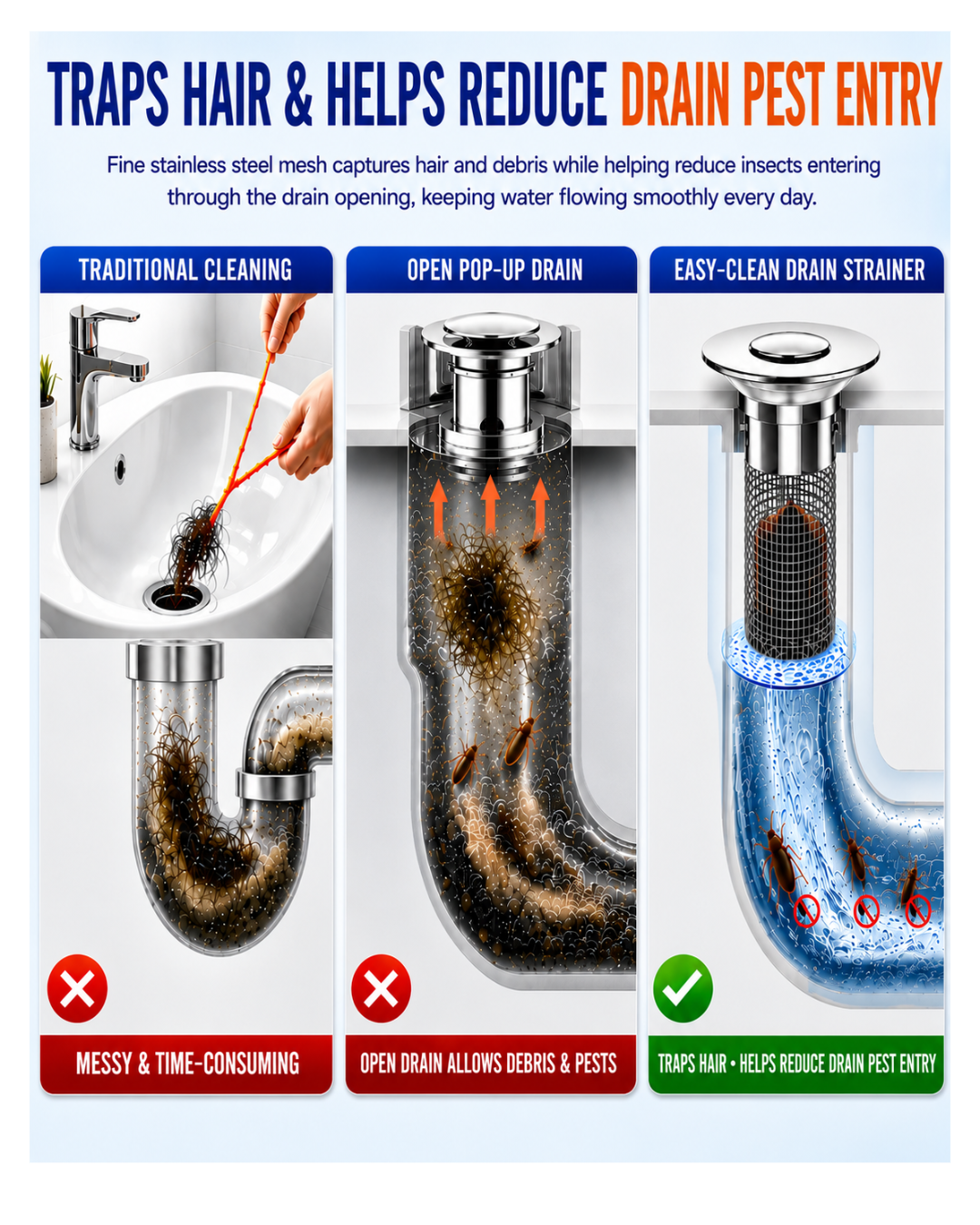 TRAPS HAIR & HELPS REDUCE DRAIN PEST ENTRY

Fine stainless steel mesh captures hair and debris while helping reduce insects entering through the drain opening, keeping water flowing smoothly every day.

TRADITIONAL CLEANING

MESSY & TIME-CONSUMING

OPEN POP-UP DRAIN

OPEN DRAIN ALLOWS DEBRIS & PESTS

EASY-CLEAN DRAIN STRAINER

TRAPS HAIR • HELPS REDUCE DRAIN PEST ENTRY